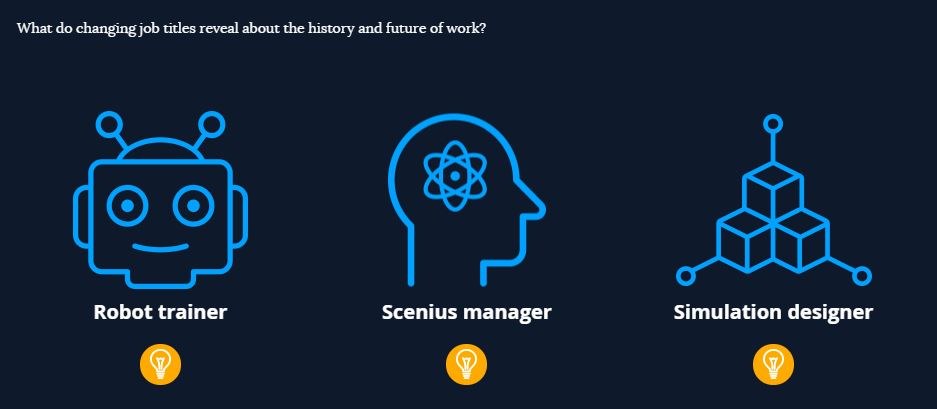 What do changing job titles reveal about the history and future of work?

Robot trainer

Scenius manager

Simulation designer